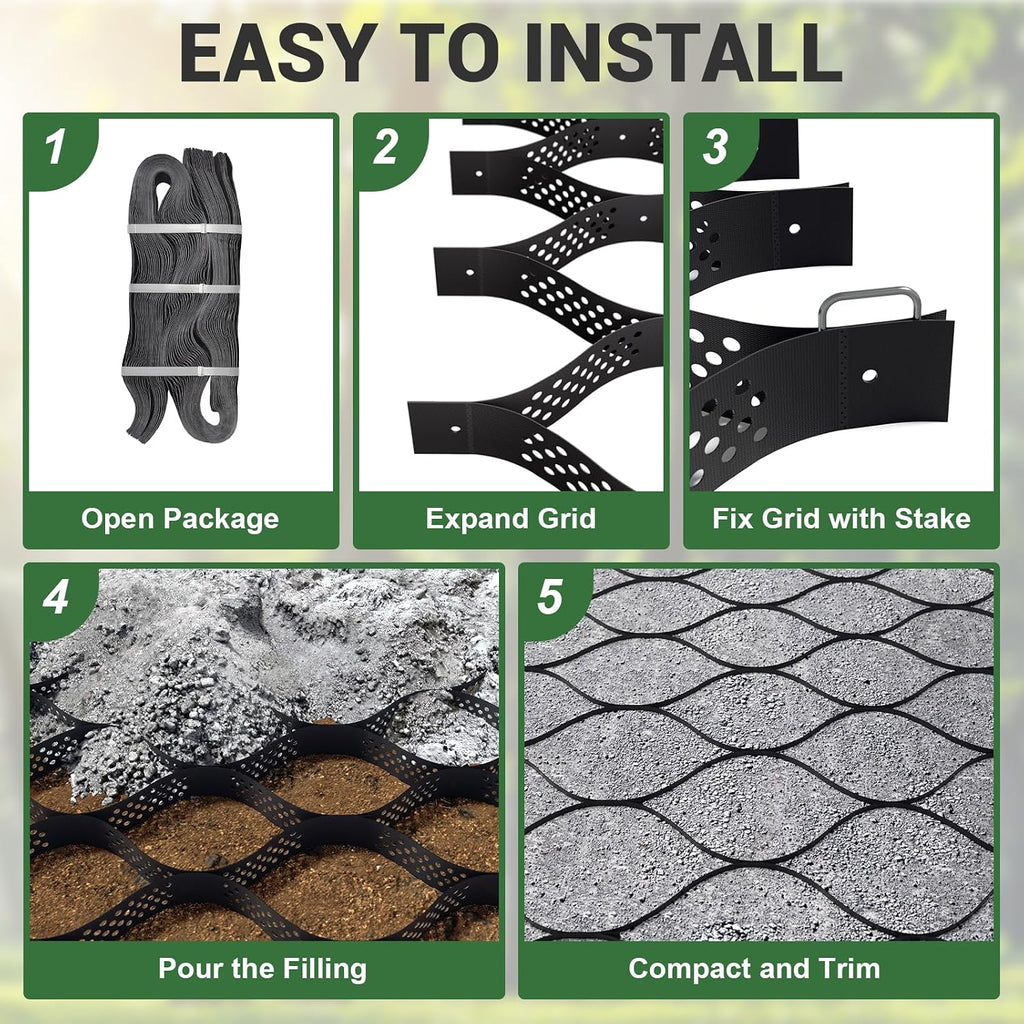 EASY TO INSTALL

1
Open Package

2
Expand Grid

3
Fix Grid with Stake

4
Pour the Filling

5
Compact and Trim