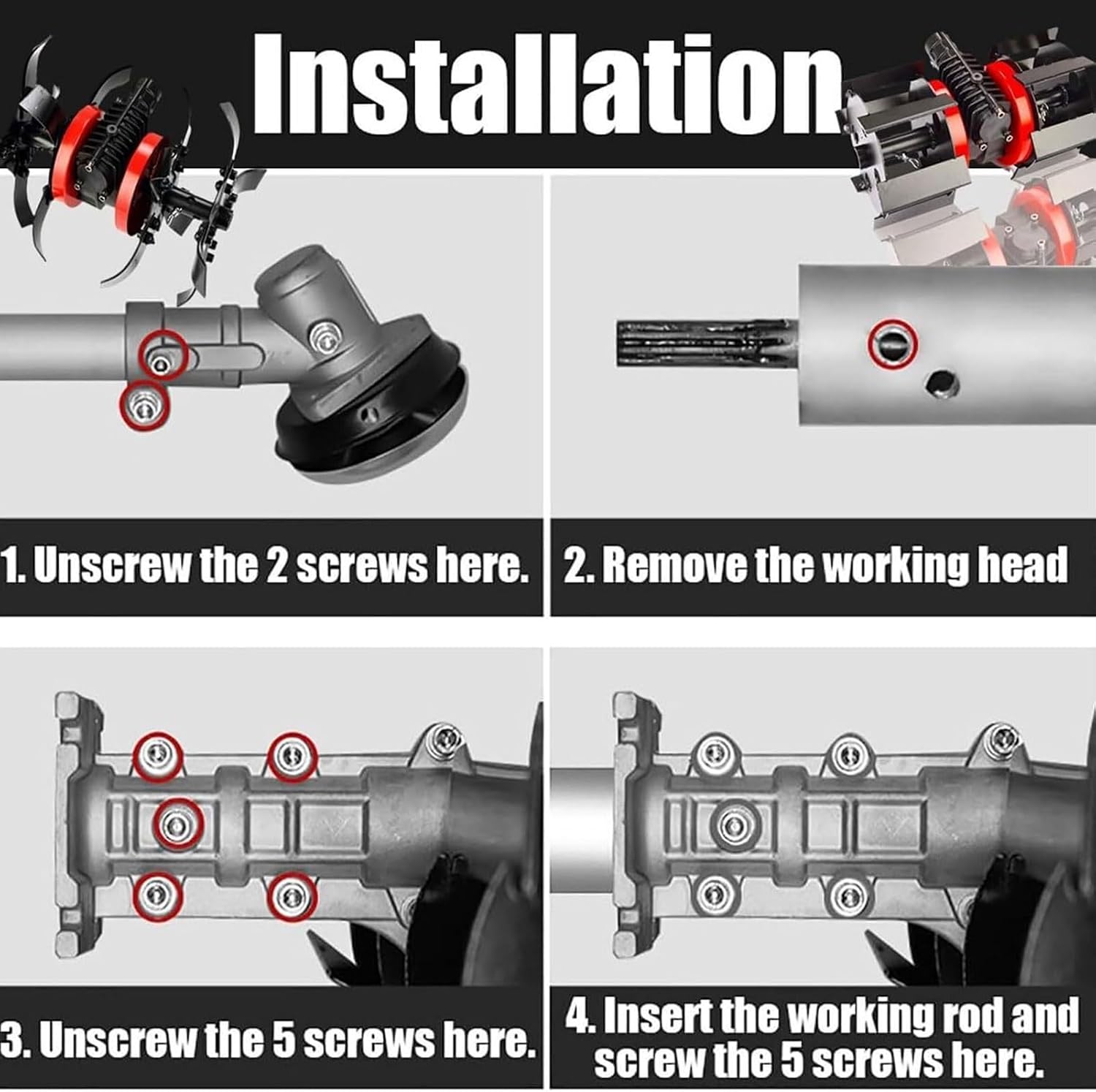 Installation

1. Unscrew the 2 screws here.

2. Remove the working head

3. Unscrew the 5 screws here.

4. Insert the working rod and screw the 5 screws here.