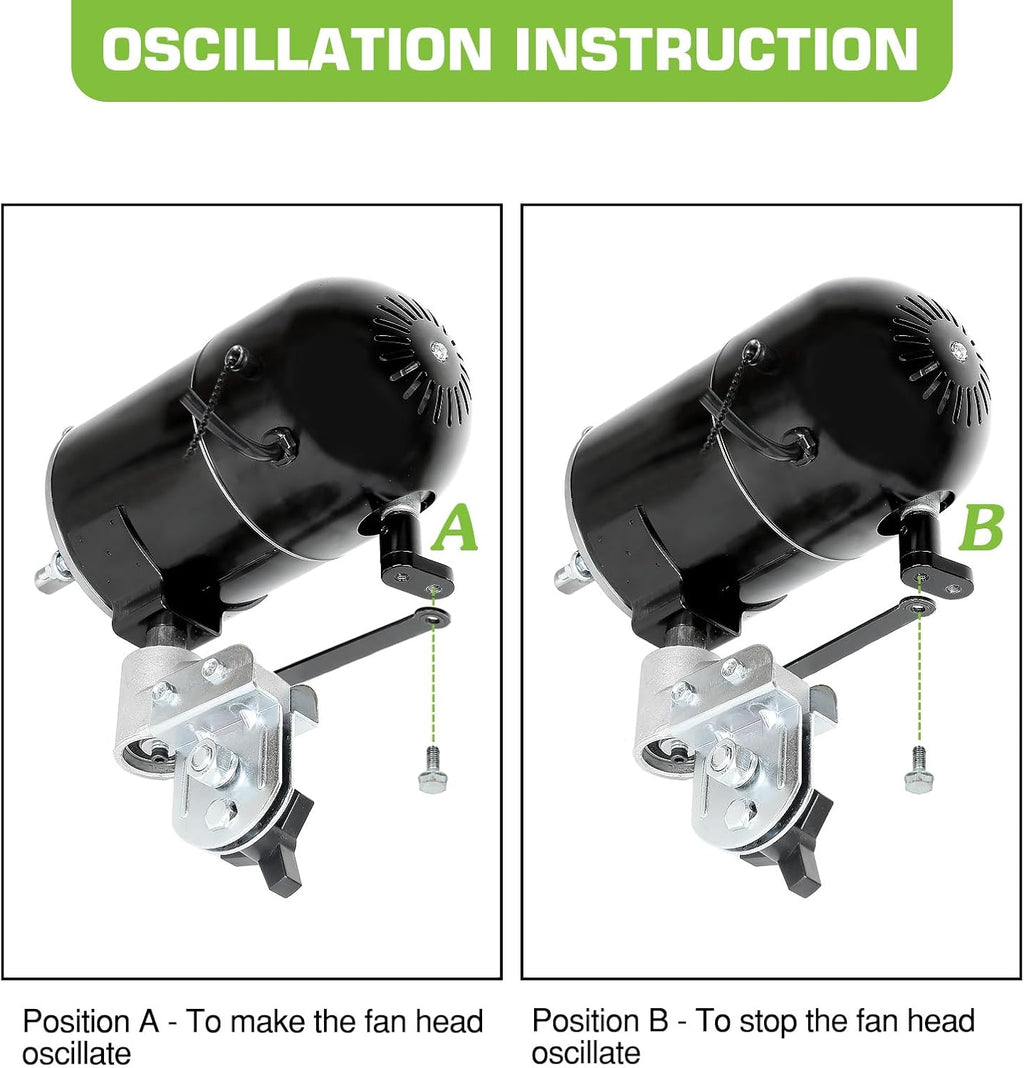 OSCILLATION INSTRUCTION

A

B

Position A - To make the fan head oscillate

Position B - To stop the fan head oscillate