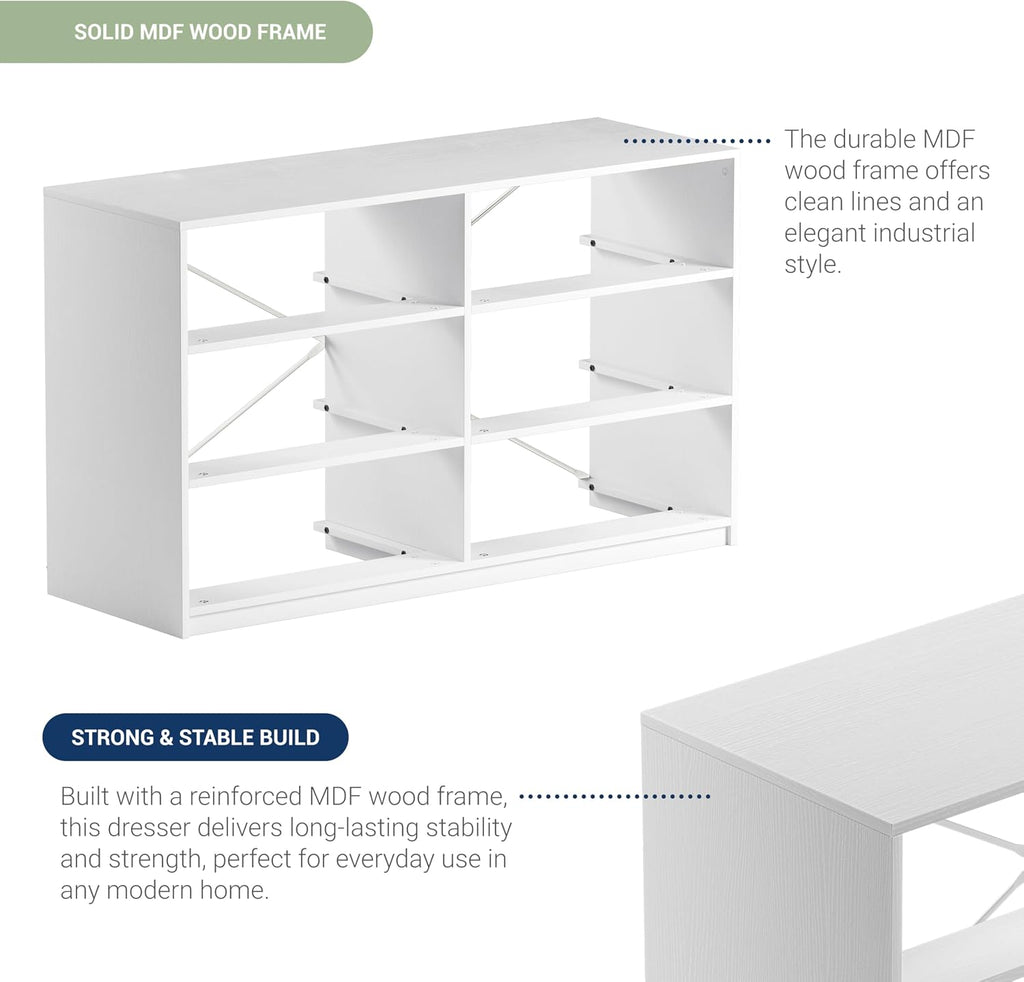 SOLID MDF WOOD FRAME

The durable MDF wood frame offers clean lines and an elegant industrial style.

STRONG & STABLE BUILD

Built with a reinforced MDF wood frame, this dresser delivers long-lasting stability and strength, perfect for everyday use in any modern home.