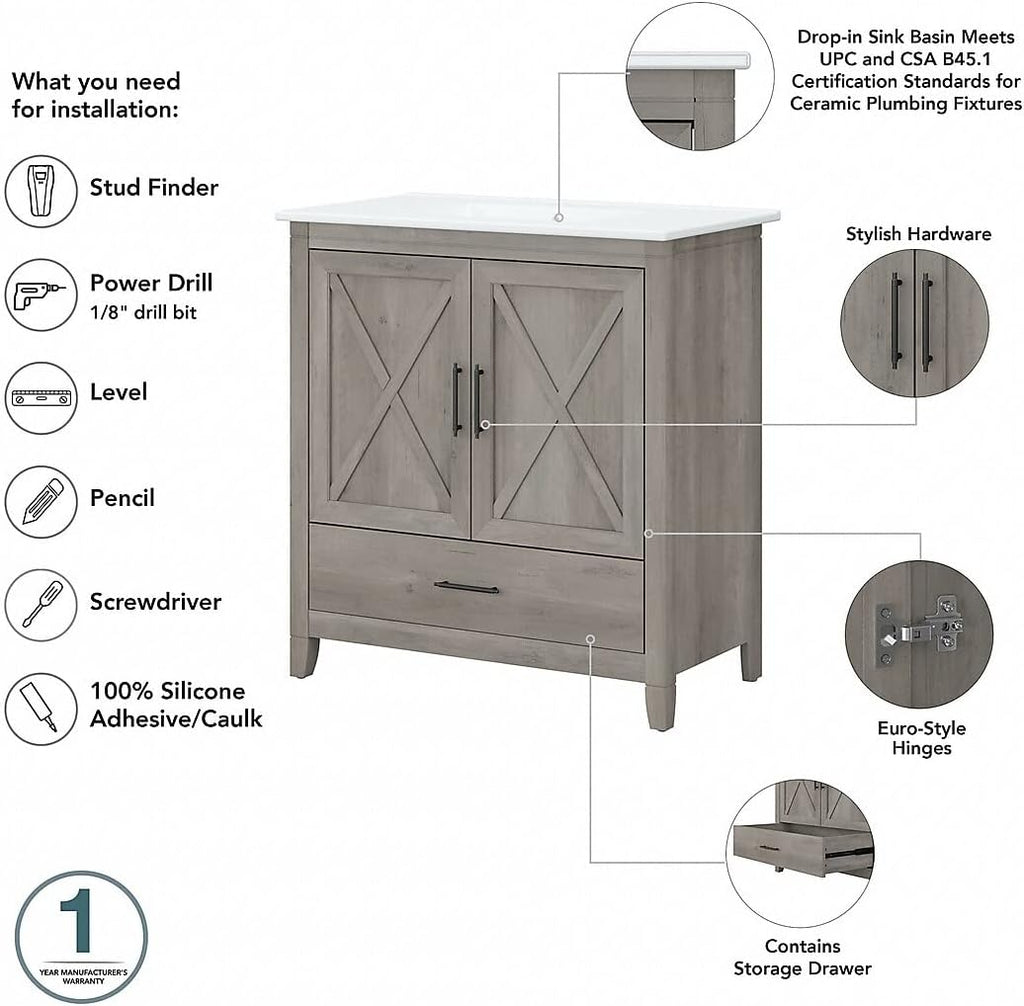 What you need for installation:

Stud Finder

Power Drill
1/8" drill bit

Level

Pencil

Screwdriver

100% Silicone Adhesive/Caulk

1
YEAR MANUFACTURER'S WARRANTY

Drop-in Sink Basin Meets UPC and CSA B45.1 Certification Standards for Ceramic Plumbing Fixtures

Stylish Hardware

Euro-Style Hinges

Contains Storage Drawer